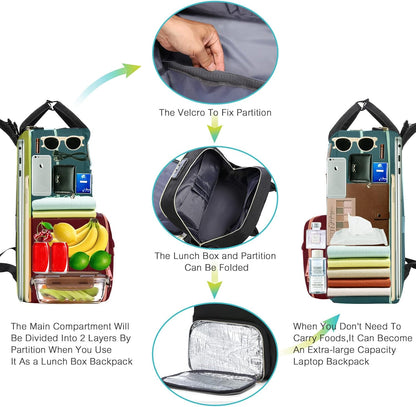 The Velcro To Fix Partition

The Lunch Box and Partition Can Be Folded

The Main Compartment Will Be Divided Into 2 Layers By Partition When You Use It As a Lunch Box Backpack

When You Don't Need To Carry Foods,It Can Become An Extra-large Capacity Laptop Backpack