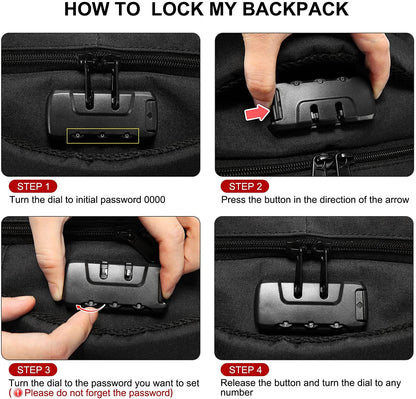 HOW TO LOCK MY BACKPACK

STEP 1
Turn the dial to initial password 0000

STEP 2
Press the button in the direction of the arrow

STEP 3
Turn the dial to the password you want to set
( ! Please do not forget the password)

STEP 4
Release the button and turn the dial to any number